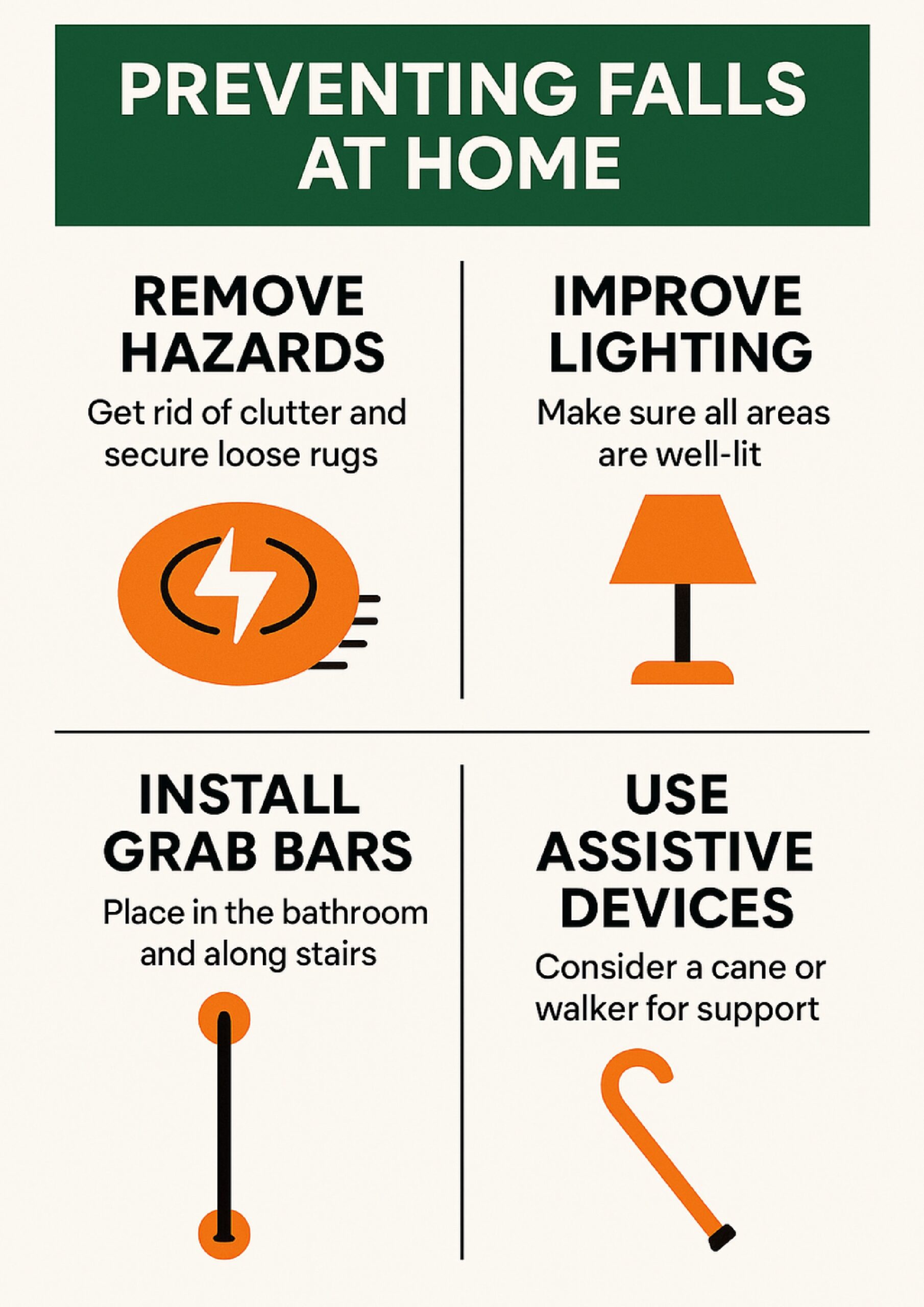 PREVENTING FALLS AT HOME

REMOVE HAZARDS

Get rid of clutter and secure loose rugs

IMPROVE LIGHTING

Make sure all areas are well-lit

INSTALL GRAB BARS

Place in the bathroom and along stairs

USE ASSISTIVE DEVICES

Consider a cane or walker for support