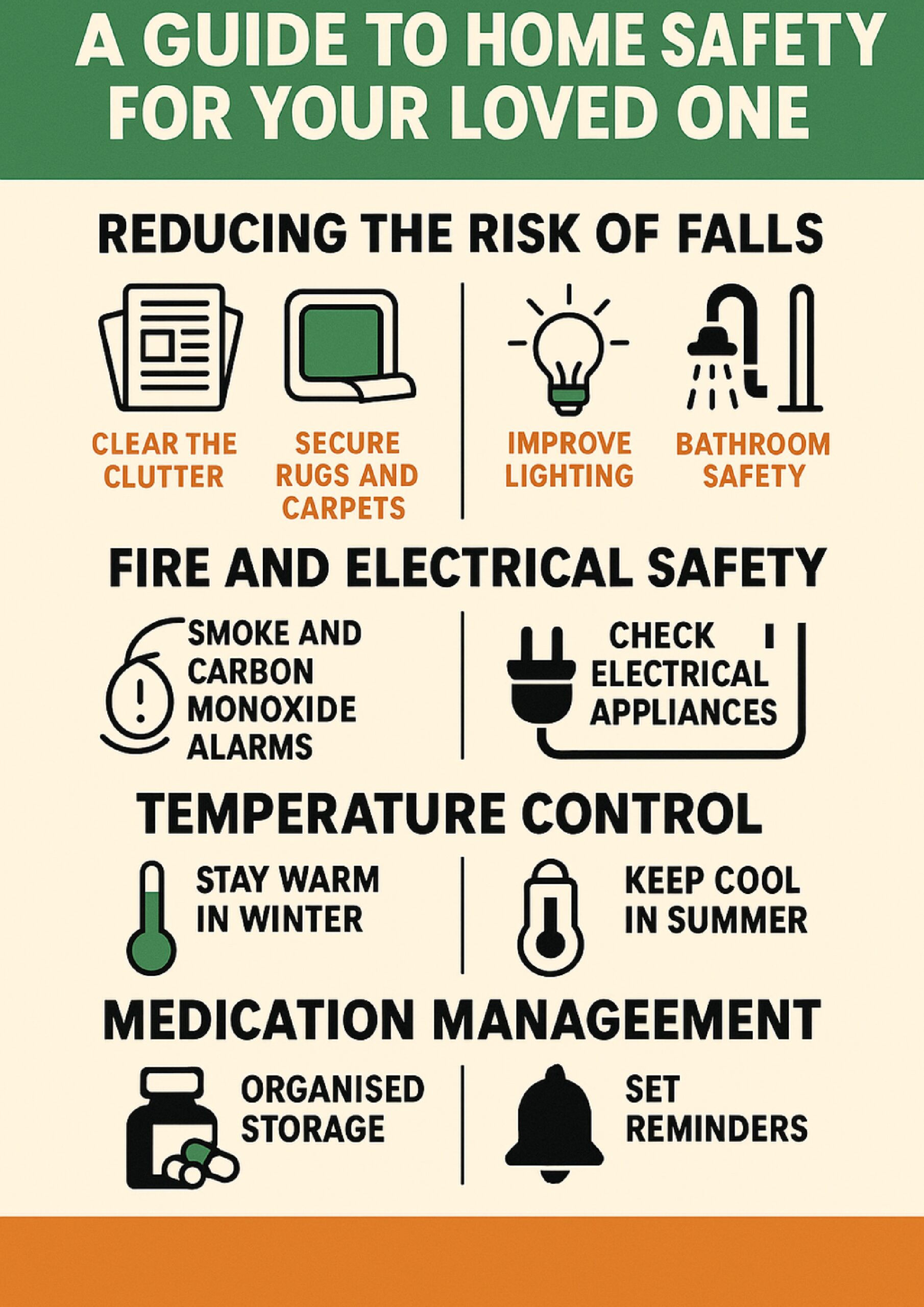 A GUIDE TO HOME SAFETY FOR YOUR LOVED ONE

REDUCING THE RISK OF FALLS

CLEAR THE CLUTTER

SECURE RUGS AND CARPETS

IMPROVE LIGHTING

BATHROOM SAFETY

FIRE AND ELECTRICAL SAFETY

SMOKE AND CARBON MONOXIDE ALARMS

CHECK ELECTRICAL APPLIANCES

TEMPERATURE CONTROL

STAY WARM IN WINTER

KEEP COOL IN SUMMER

MEDICATION MANAGEEMENT

ORGANISED STORAGE

SET REMINDERS