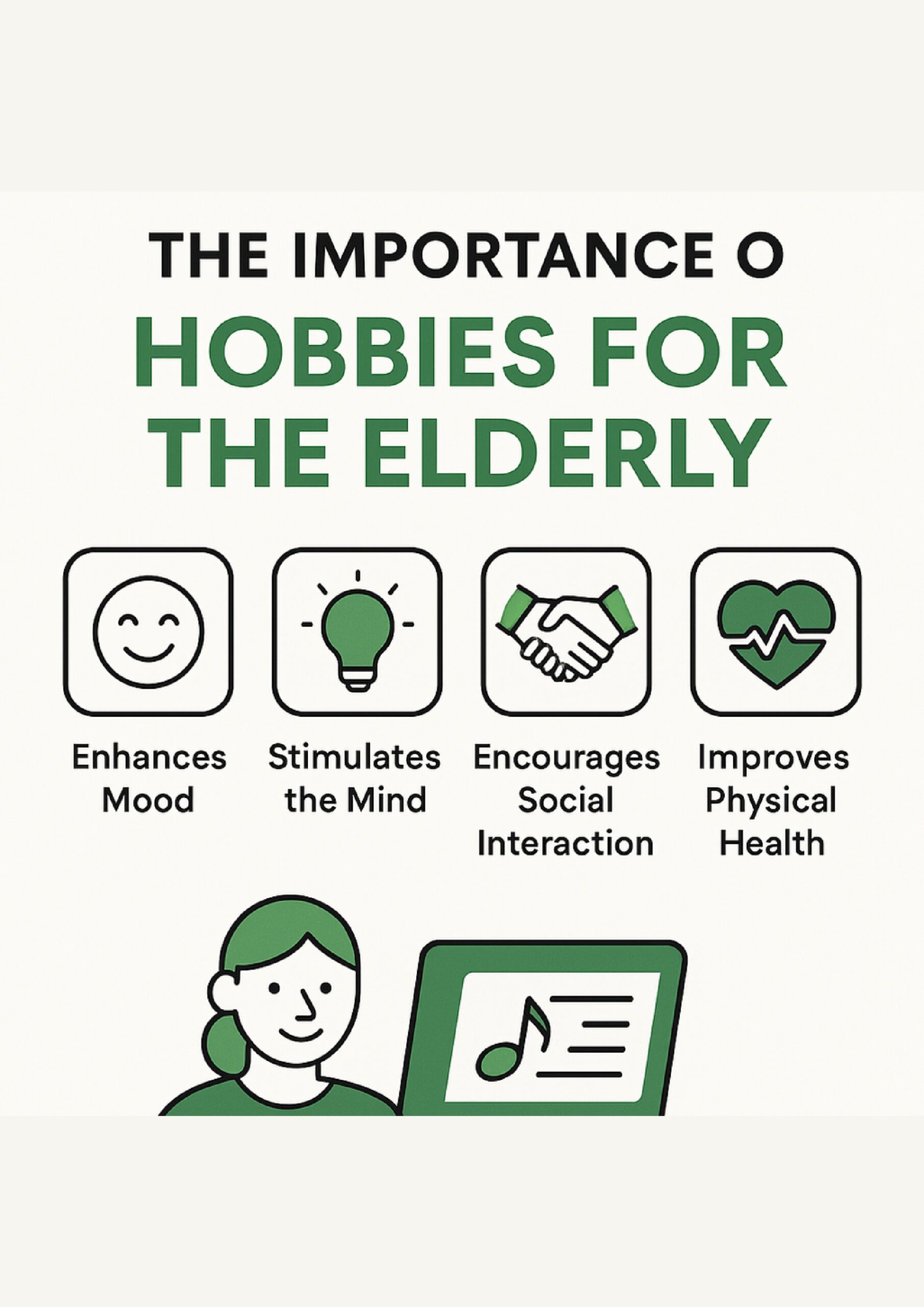 THE IMPORTANCE O
HOBBIES FOR THE ELDERLY

Enhances Mood

Stimulates the Mind

Encourages Social Interaction

Improves Physical Health