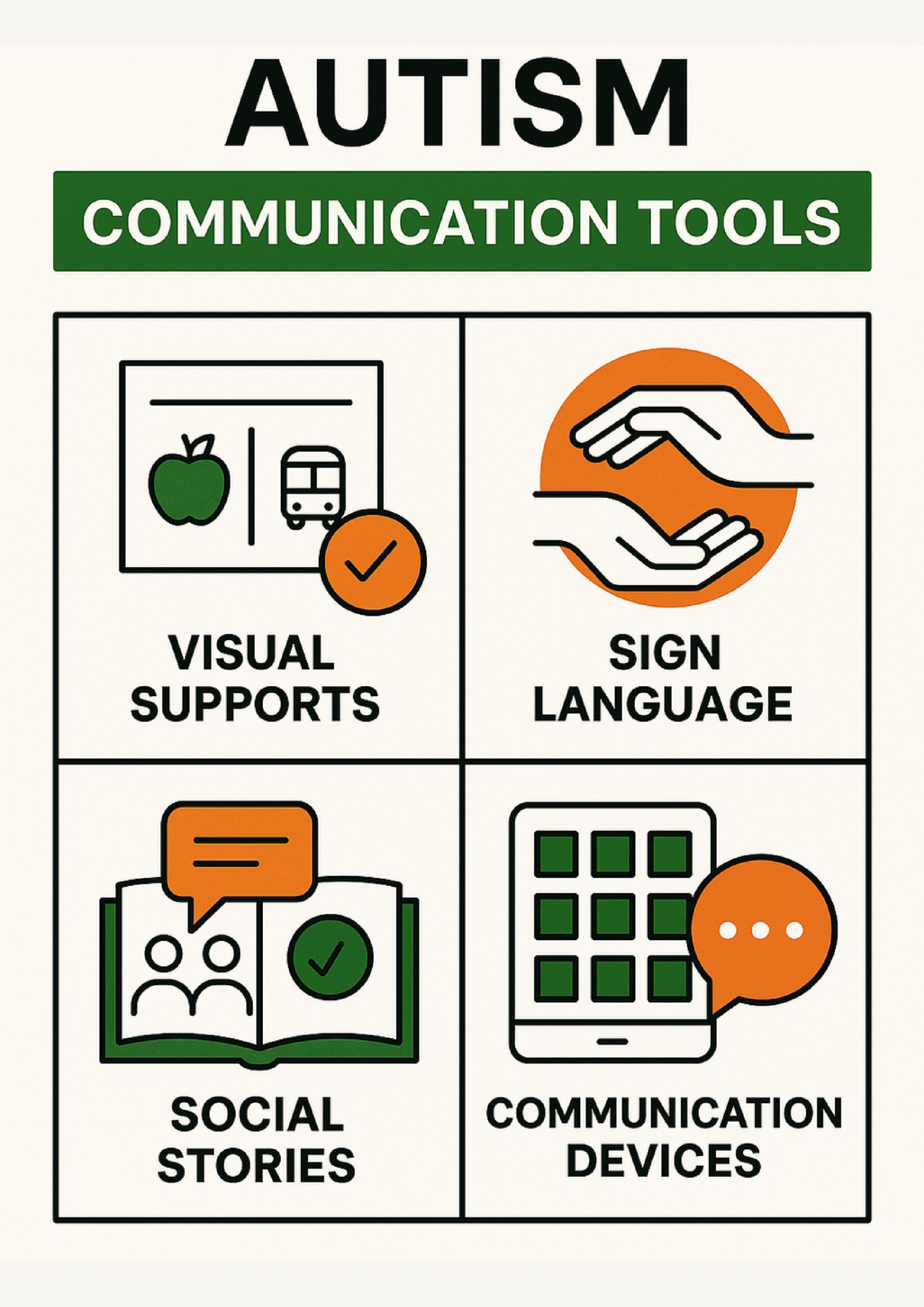 AUTISM

COMMUNICATION TOOLS

VISUAL SUPPORTS

SIGN LANGUAGE

SOCIAL STORIES

COMMUNICATION DEVICES